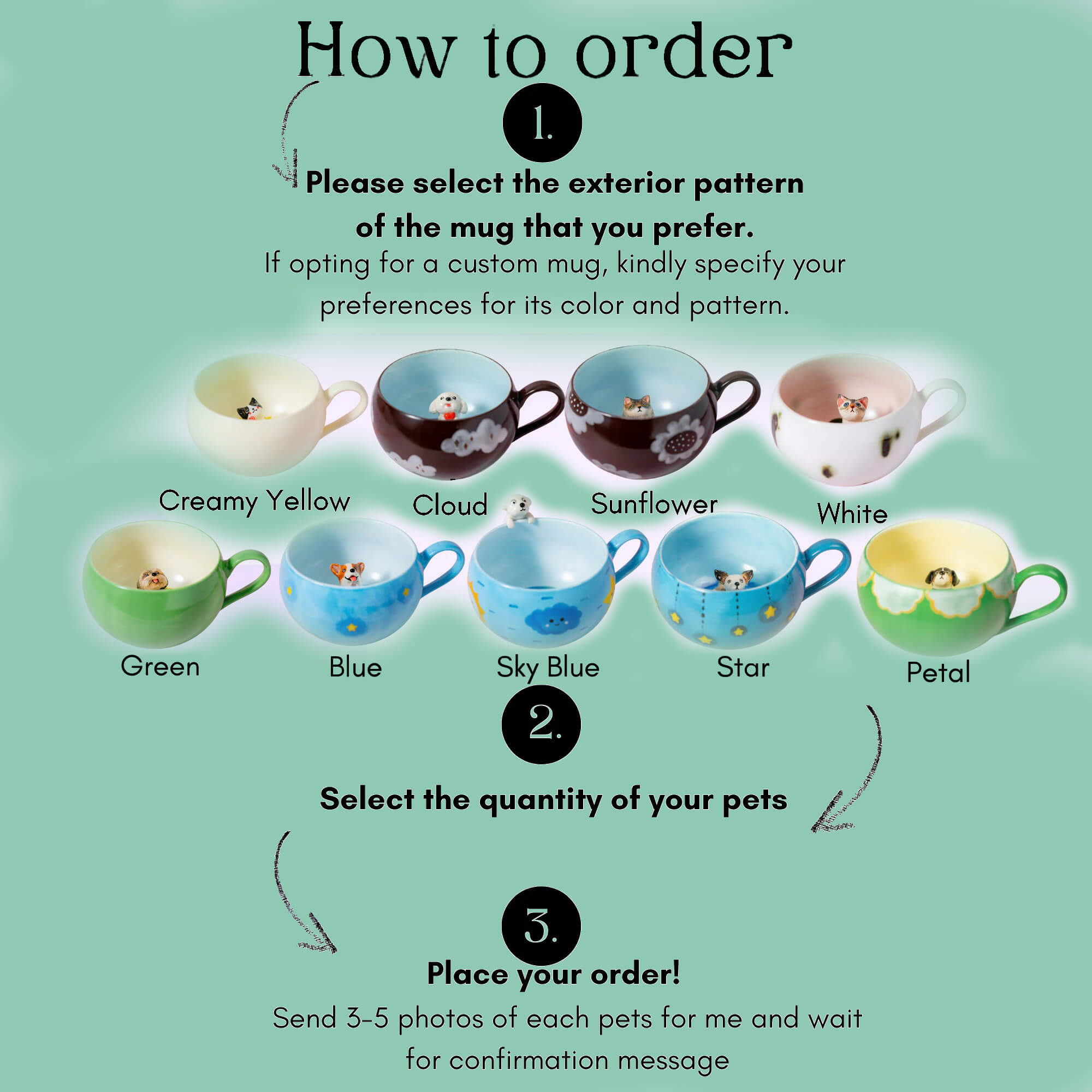 How to order

1.

Please select the exterior pattern of the mug that you prefer.

If opting for a custom mug, kindly specify your preferences for its color and pattern.

Creamy Yellow

Cloud

Sunflower

White

Green

Blue

Sky Blue

Star

Petal

2.

Select the quantity of your pets

3.

Place your order!

Send 3-5 photos of each pets for me and wait for confirmation message