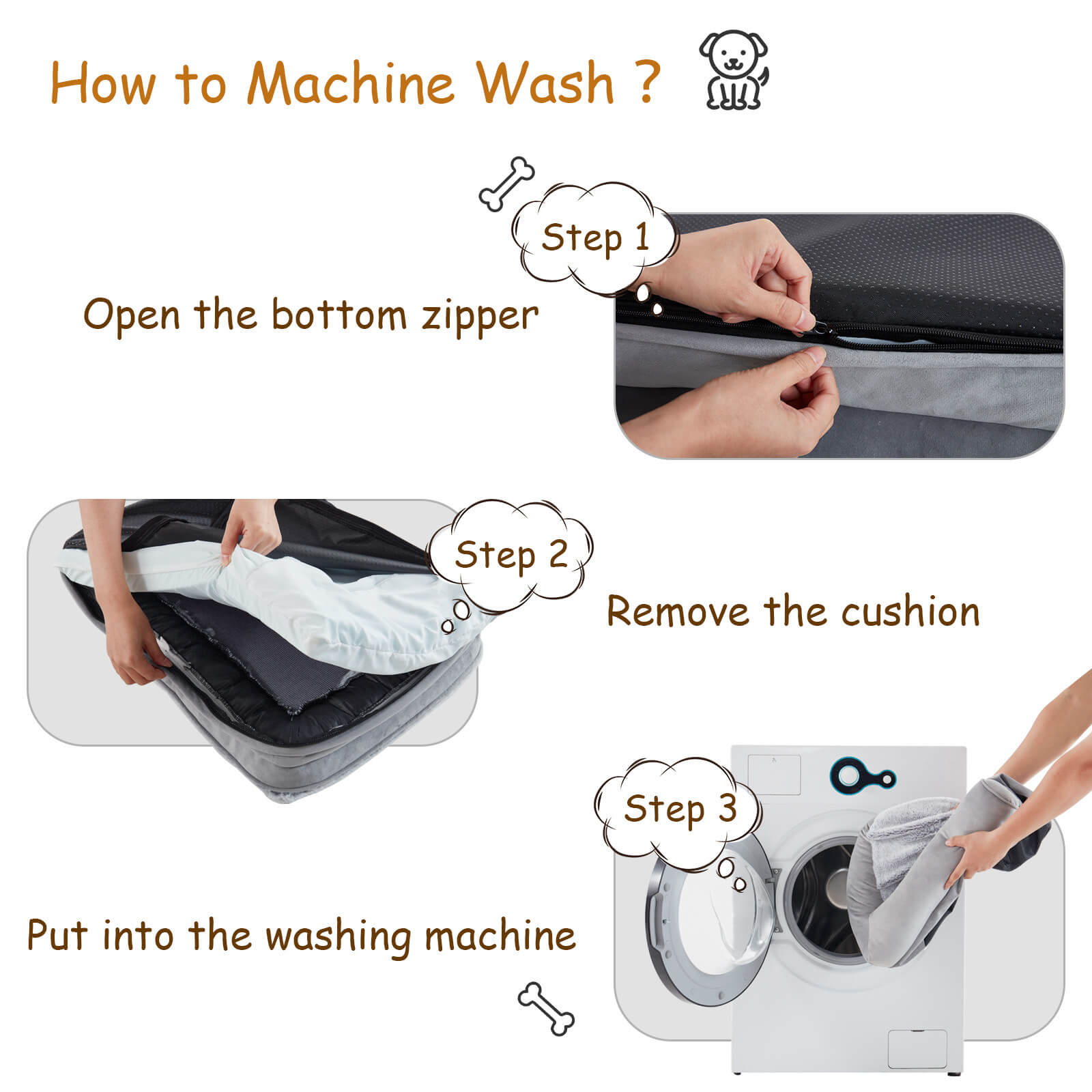 How to Machine Wash ?

Step 1

Open the bottom zipper

Step 2

Remove the cushion

Step 3

Put into the washing machine