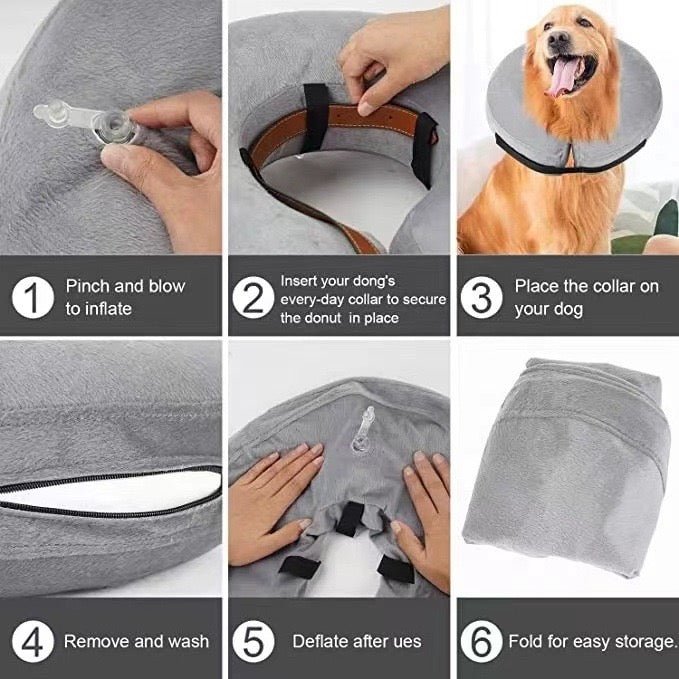 1 Pinch and blow to inflate

2 Insert your dong's every-day collar to secure the donut in place

3 Place the collar on your dog

4 Remove and wash

5 Deflate after ues

6 Fold for easy storage.